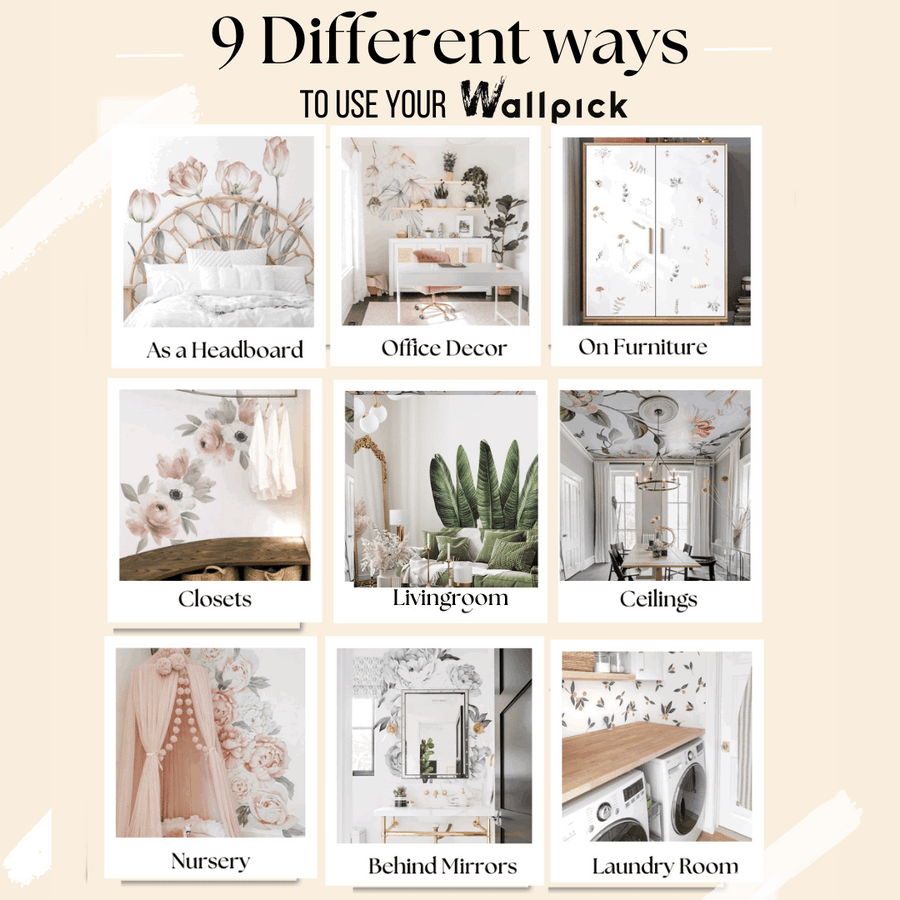 9 Different ways

TO USE YOUR Wallpick

As a Headboard

Office Decor

On Furniture

Closets

Livingroom

Ceilings

Nursery

Behind Mirrors

Laundry Room