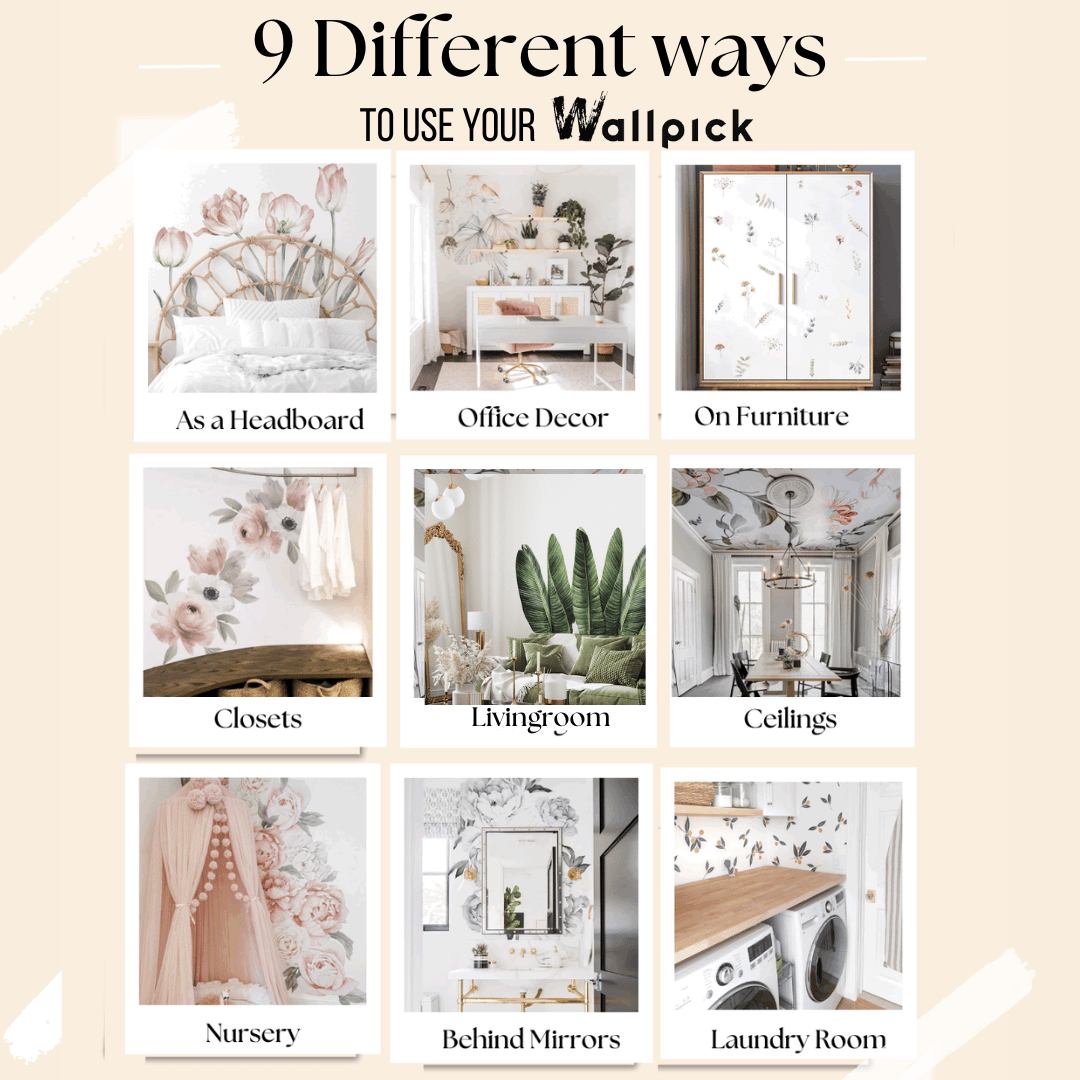 9 Different ways

TO USE YOUR Wallpick

As a Headboard

Office Decor

On Furniture

Closets

Livingroom

Ceilings

Nursery

Behind Mirrors

Laundry Room